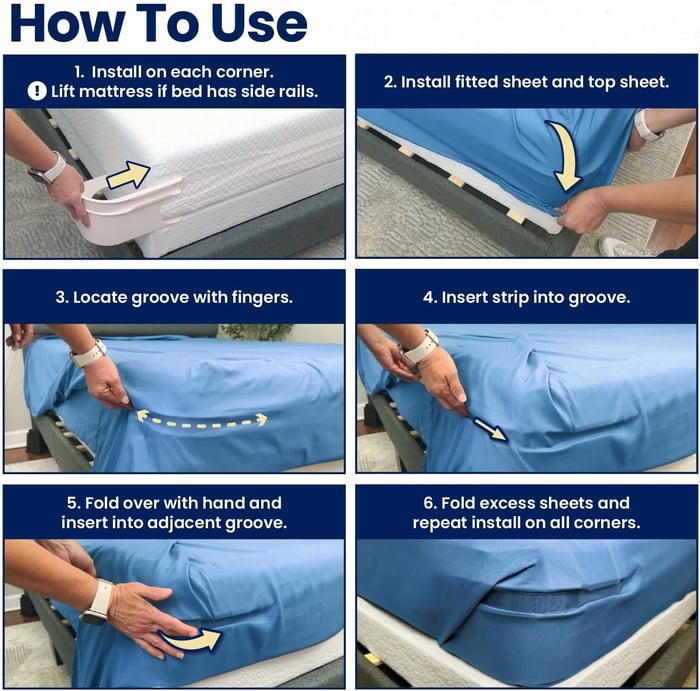 How To Use

1. Install on each corner.
! Lift mattress if bed has side rails.

2. Install fitted sheet and top sheet.

3. Locate groove with fingers.

4. Insert strip into groove.

5. Fold over with hand and insert into adjacent groove.

6. Fold excess sheets and repeat install on all corners.